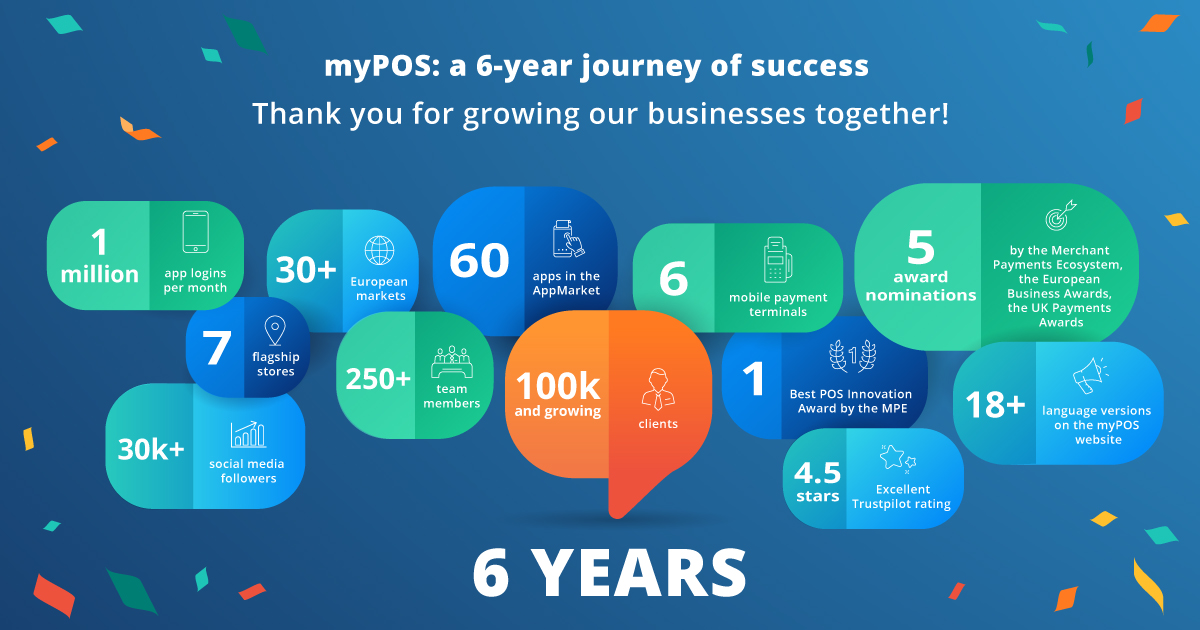 myPOS: a 6-year journey of success

Thank you for growing our businesses together!

1 million

app logins per month

30+

European markets

60

apps in the AppMarket

6

mobile payment terminals

5 award nominations

by the Merchant Payments Ecosystem, the European Business Awards, the UK Payments Awards

7

flagship stores

250+

team members

100k and growing

clients

1

Best POS Innovation Award by the MPE

18+

language versions on the myPOS website

30k+

social media followers

4.5 stars

Excellent Trustpilot rating

6 YEARS